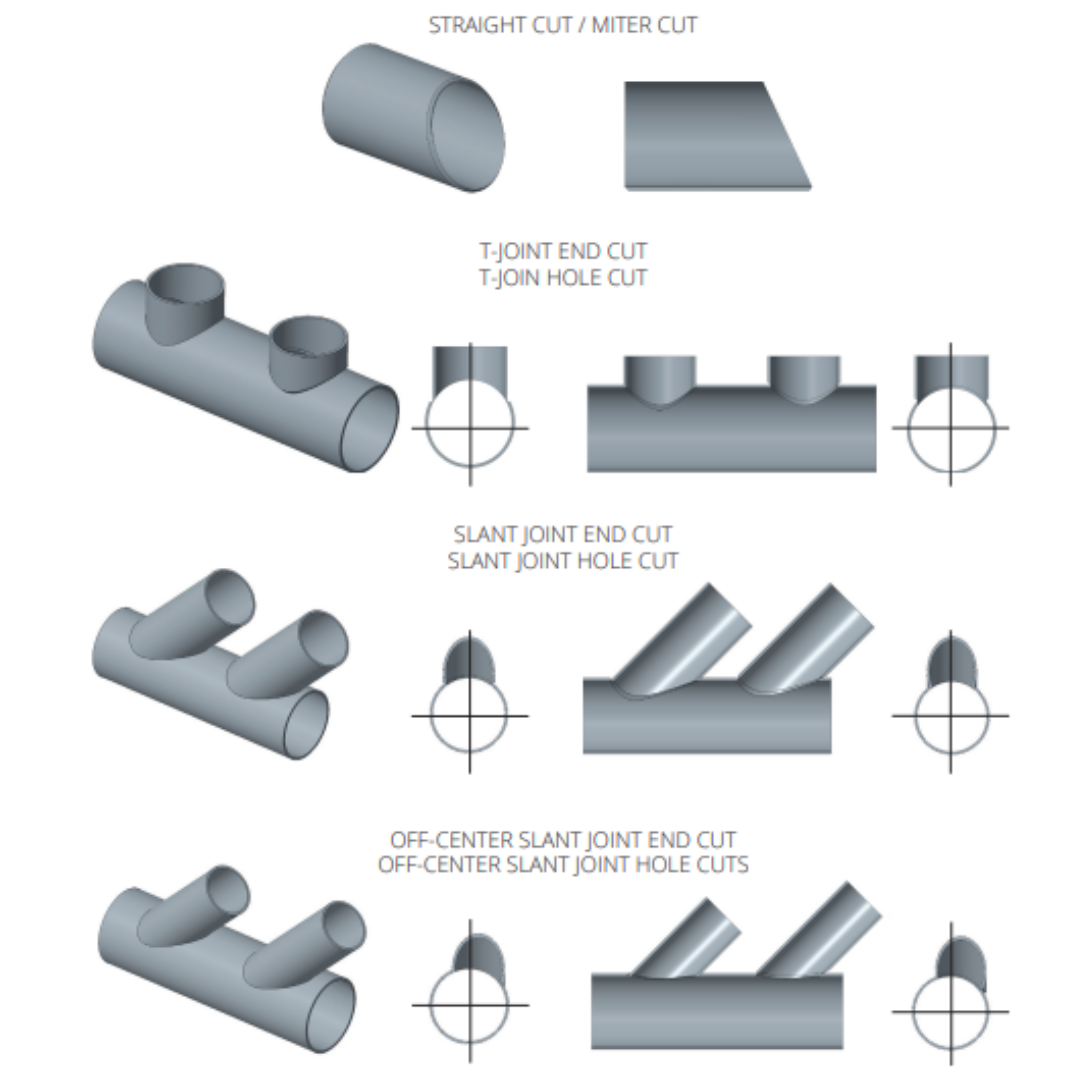 STRAIGHT CUT / MITER CUT

T-JOINT END CUT
T-JOIN HOLE CUT

SLANT JOINT END CUT
SLANT JOINT HOLE CUT

OFF-CENTER SLANT JOINT END CUT
OFF-CENTER SLANT JOINT HOLE CUTS